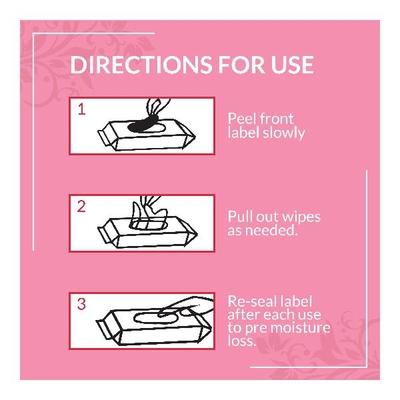 DIRECTIONS FOR USE

1

Peel front label slowly

2

Pull out wipes as needed.

3

Re-seal label after each use to pre moisture loss.