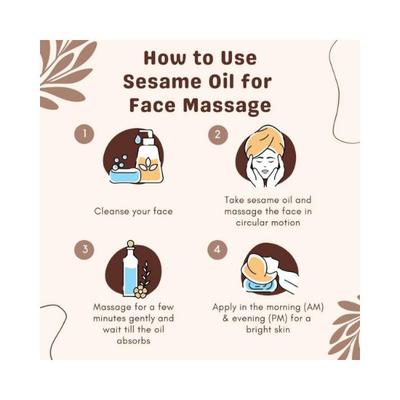 How to Use Sesame Oil for Face Massage

1

Cleanse your face

2

Take sesame oil and massage the face in circular motion

3

Massage for a few minutes gently and wait till the oil absorbs

4

Apply in the morning (AM) & evening (PM) for a bright skin