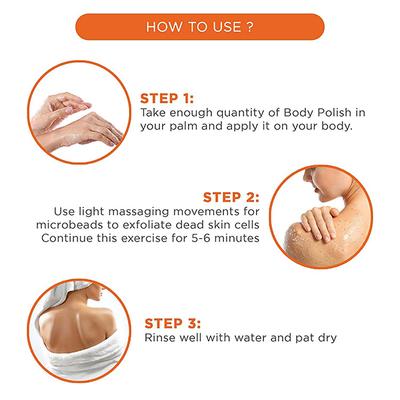 HOW TO USE ?

STEP 1:
Take enough quantity of Body Polish in your palm and apply it on your body.

STEP 2:
Use light massaging movements for microbeads to exfoliate dead skin cells Continue this exercise for 5-6 minutes

STEP 3:
Rinse well with water and pat dry