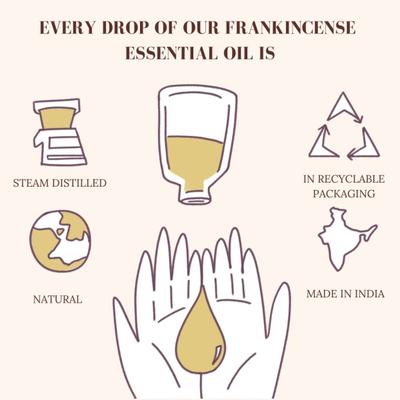 EVERY DROP OF OUR FRANKINCENSE ESSENTIAL OIL IS

STEAM DISTILLED

IN RECYCLABLE PACKAGING

NATURAL

MADE IN INDIA