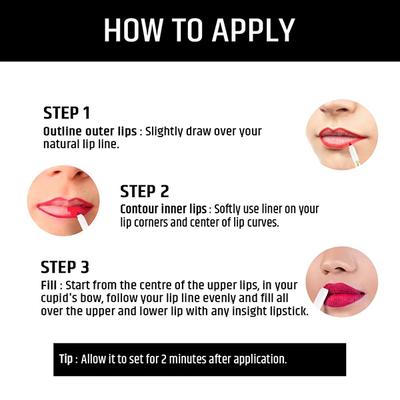 HOW TO APPLY

STEP 1
Outline outer lips : Slightly draw over your natural lip line.

STEP 2
Contour inner lips : Softly use liner on your lip corners and center of lip curves.

STEP 3
Fill : Start from the centre of the upper lips, in your cupid's bow, follow your lip line evenly and fill all over the upper and lower lip with any insight lipstick.

Tip : Allow it to set for 2 minutes after application.