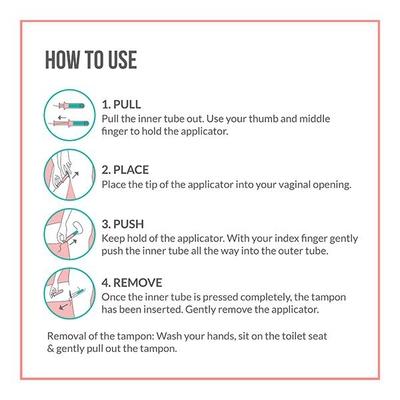 HOW TO USE

1. PULL
Pull the inner tube out. Use your thumb and middle finger to hold the applicator.

2. PLACE
Place the tip of the applicator into your vaginal opening.

3. PUSH
Keep hold of the applicator. With your index finger gently push the inner tube all the way into the outer tube.

4. REMOVE
Once the inner tube is pressed completely, the tampon has been inserted. Gently remove the applicator.

Removal of the tampon: Wash your hands, sit on the toilet seat & gently pull out the tampon.