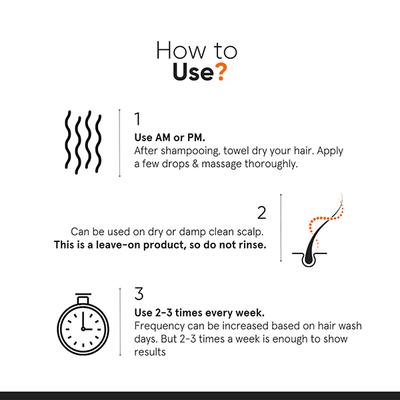 How to
Use?

1
Use AM or PM.
After shampooing, towel dry your hair. Apply a few drops & massage thoroughly.

2
Can be used on dry or damp clean scalp.
This is a leave-on product, so do not rinse.

3
Use 2-3 times every week.
Frequency can be increased based on hair wash days. But 2-3 times a week is enough to show results