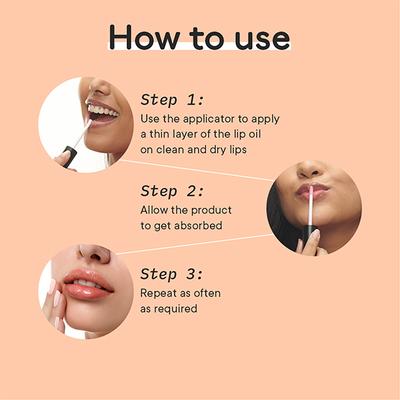 How to use

Step 1:
Use the applicator to apply a thin layer of the lip oil on clean and dry lips

Step 2:
Allow the product to get absorbed

Step 3:
Repeat as often as required