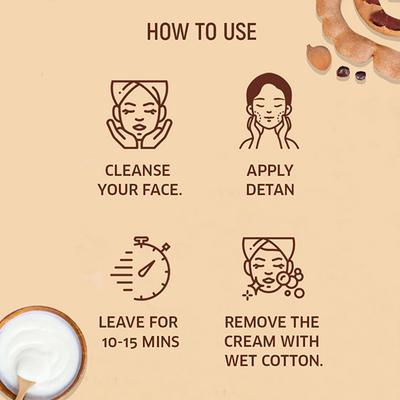 HOW TO USE

CLEANSE YOUR FACE.

APPLY DETAN

LEAVE FOR 10-15 MINS

REMOVE THE CREAM WITH WET COTTON.