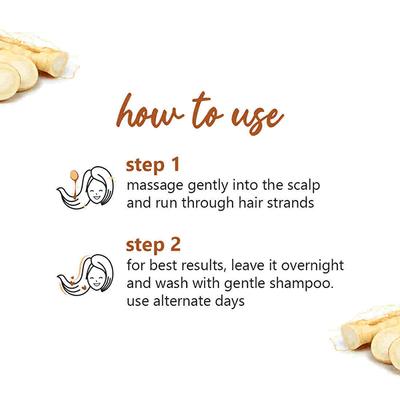 how to use

step 1
massage gently into the scalp and run through hair strands

step 2
for best results, leave it overnight and wash with gentle shampoo. use alternate days