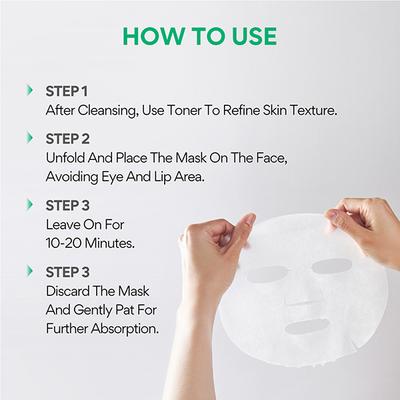 HOW TO USE

STEP 1
After Cleansing, Use Toner To Refine Skin Texture.

STEP 2
Unfold And Place The Mask On The Face, Avoiding Eye And Lip Area.

STEP 3
Leave On For 10-20 Minutes.

STEP 3
Discard The Mask And Gently Pat For Further Absorption.