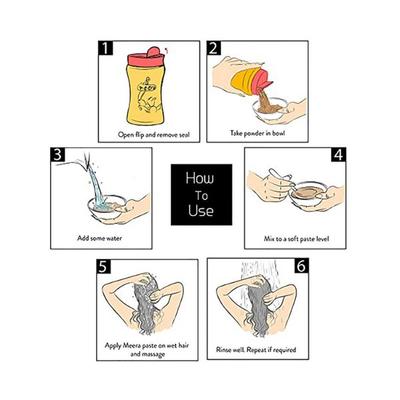 1
Open flip and remove seal

2
Take powder in bowl

3
Add some water

How To Use

4
Mix to a soft paste level

5
Apply Meera paste on wet hair and massage

6
Rinse well. Repeat if required