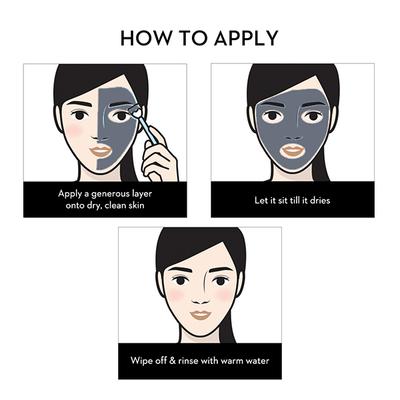 HOW TO APPLY

Apply a generous layer onto dry, clean skin

Let it sit till it dries

Wipe off & rinse with warm water