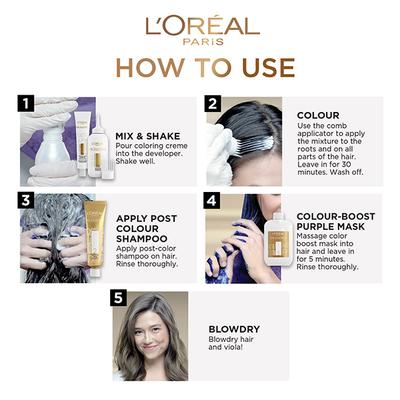 L'ORÉAL
PARIS

HOW TO USE

1
MIX & SHAKE
Pour coloring creme into the developer. Shake well.

2
COLOUR
Use the comb applicator to apply the mixture to the roots and on all parts of the hair. Leave in for 30 minutes. Wash off.

3
APPLY POST COLOUR SHAMPOO
Apply post-color shampoo on hair. Rinse thoroughly.

4
COLOUR-BOOST PURPLE MASK
Massage color boost mask into hair and leave in for 5 minutes. Rinse thoroughly.

5
BLOWDRY
Blowdry hair and viola!