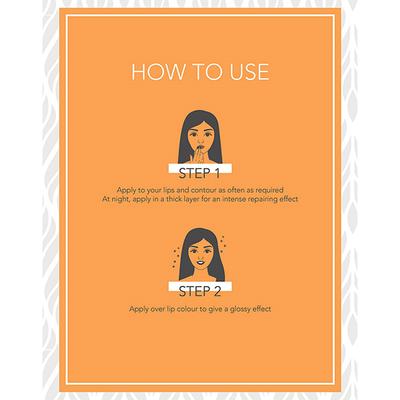 HOW TO USE

STEP 1

Apply to your lips and contour as often as required
At night, apply in a thick layer for an intense repairing effect

STEP 2

Apply over lip colour to give a glossy effect