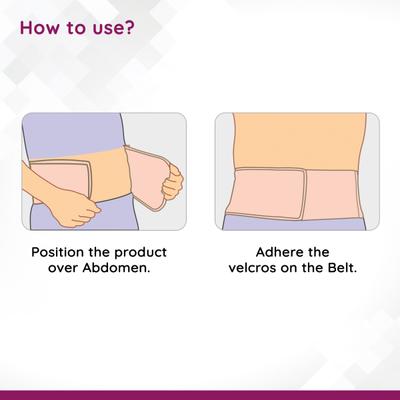 How to use?

Position the product over Abdomen.

Adhere the velcros on the Belt.