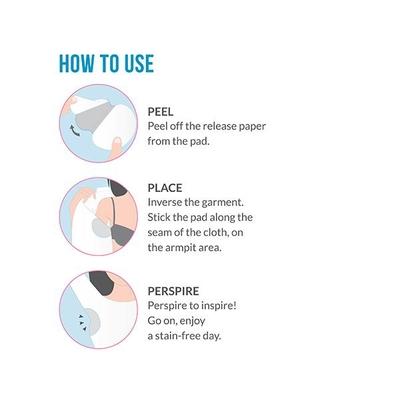 HOW TO USE

PEEL
Peel off the release paper from the pad.

PLACE
Inverse the garment. Stick the pad along the seam of the cloth, on the armpit area.

PERSPIRE
Perspire to inspire! Go on, enjoy a stain-free day.