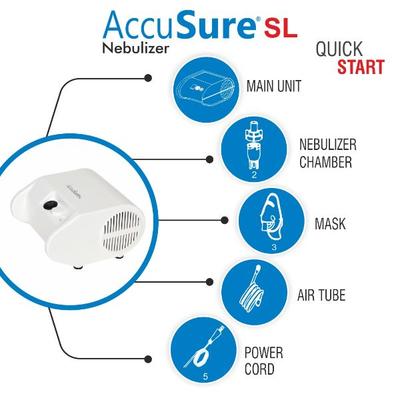 AccuSure® SL
Nebulizer

QUICK
START

MAIN UNIT

2
NEBULIZER
CHAMBER

3
MASK

AIR TUBE

5
POWER
CORD