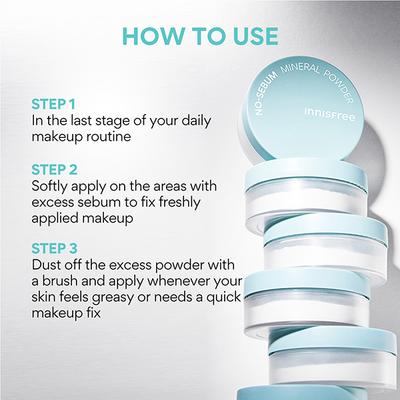 HOW TO USE

STEP 1
In the last stage of your daily makeup routine

STEP 2
Softly apply on the areas with excess sebum to fix freshly applied makeup

STEP 3
Dust off the excess powder with a brush and apply whenever your skin feels greasy or needs a quick makeup fix

NO-SEBUM MINERAL POWDER
innisfree