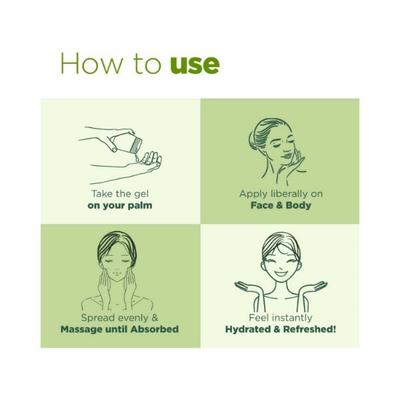 How to use

Take the gel
on your palm

Apply liberally on
Face & Body

Spread evenly &
Massage until Absorbed

Feel instantly
Hydrated & Refreshed!