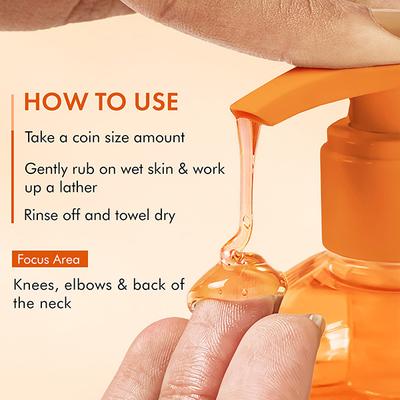 HOW TO USE

Take a coin size amount

Gently rub on wet skin & work up a lather

Rinse off and towel dry

Focus Area

Knees, elbows & back of the neck