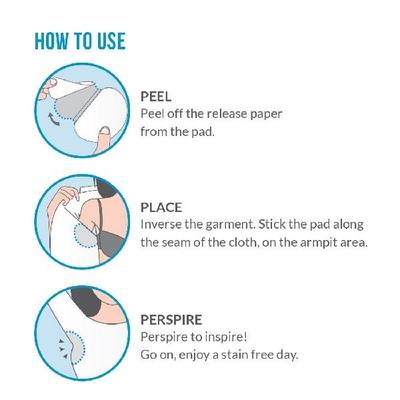 HOW TO USE

PEEL
Peel off the release paper from the pad.

PLACE
Inverse the garment. Stick the pad along the seam of the cloth, on the armpit area.

PERSPIRE
Perspire to inspire!
Go on, enjoy a stain free day.