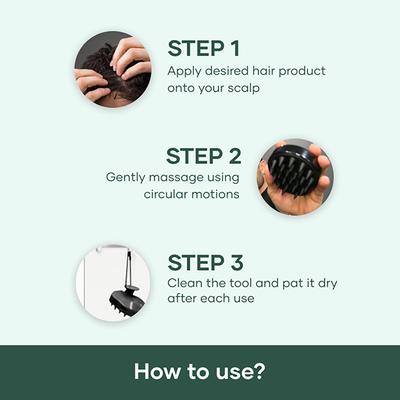 STEP 1
Apply desired hair product onto your scalp

STEP 2
Gently massage using circular motions

STEP 3
Clean the tool and pat it dry after each use

How to use?