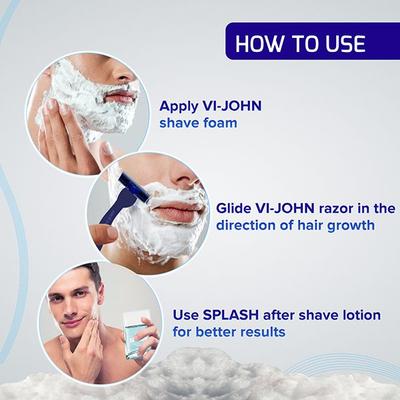 HOW TO USE

Apply VI-JOHN shave foam

Glide VI-JOHN razor in the direction of hair growth

Use SPLASH after shave lotion for better results