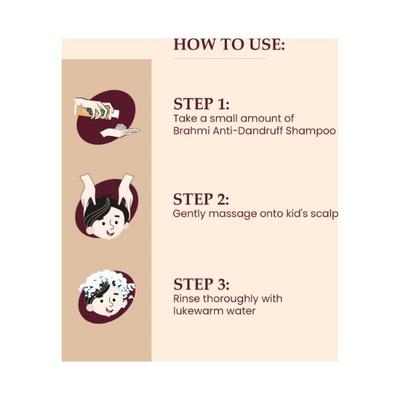 HOW TO USE:

STEP 1:
Take a small amount of Brahmi Anti-Dandruff Shampoo

STEP 2:
Gently massage onto kid's scalp

STEP 3:
Rinse thoroughly with lukewarm water