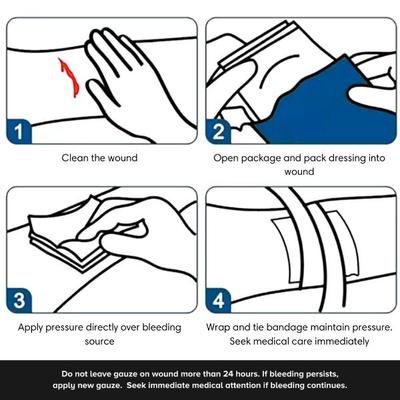 1

Clean the wound

2

Open package and pack dressing into wound

3

Apply pressure directly over bleeding source

4

Wrap and tie bandage maintain pressure. Seek medical care immediately

Do not leave gauze on wound more than 24 hours. If bleeding persists, apply new gauze. Seek immediate medical attention if bleeding continues.