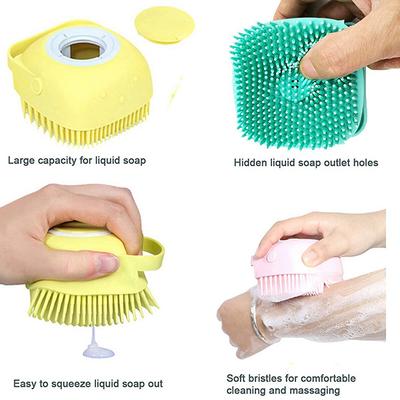 Large capacity for liquid soap

Hidden liquid soap outlet holes

Easy to squeeze liquid soap out

Soft bristles for comfortable cleaning and massaging