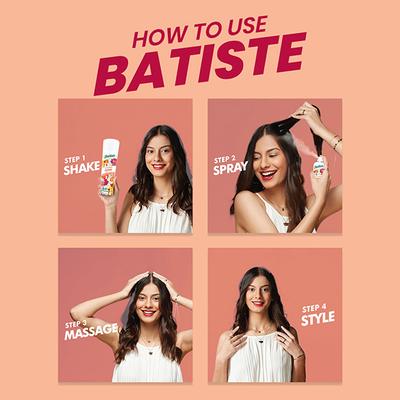 HOW TO USE
BATISTE

STEP 1
SHAKE

STEP 2
SPRAY

STEP 3
MASSAGE

STEP 4
STYLE