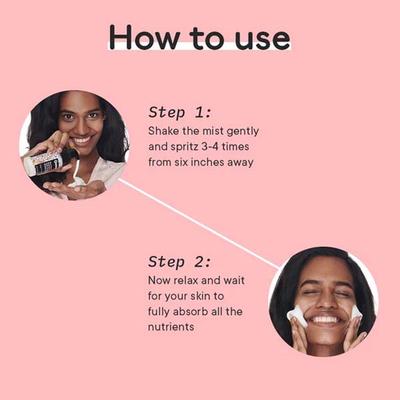 How to use

Step 1:
Shake the mist gently and spritz 3-4 times from six inches away

Step 2:
Now relax and wait for your skin to fully absorb all the nutrients