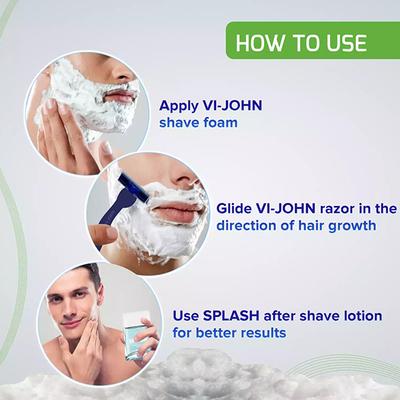 HOW TO USE

Apply VI-JOHN shave foam

Glide VI-JOHN razor in the direction of hair growth

Use SPLASH after shave lotion for better results