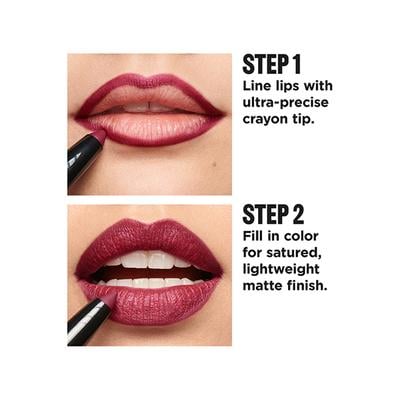 STEP 1
Line lips with ultra-precise crayon tip.

STEP 2
Fill in color for satured, lightweight matte finish.