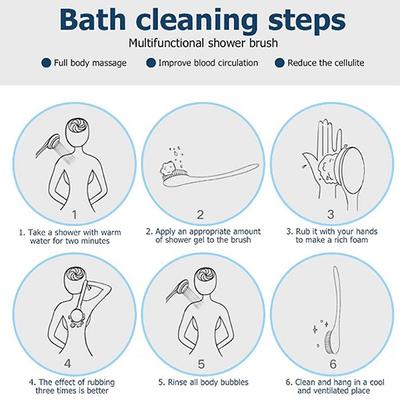 Bath cleaning steps

Multifunctional shower brush

Full body massage
Improve blood circulation
Reduce the cellulite

1

1. Take a shower with warm water for two minutes

2

2. Apply an appropriate amount of shower gel to the brush

3

3. Rub it with your hands to make a rich foam

4

4. The effect of rubbing three times is better

5

5. Rinse all body bubbles

6

6. Clean and hang in a cool and ventilated place