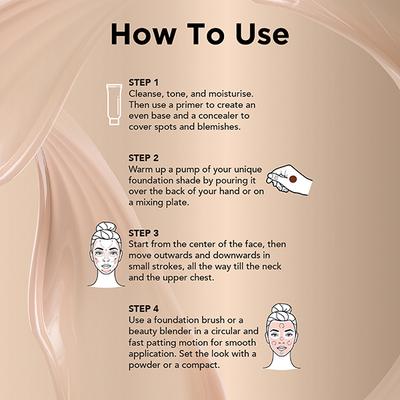 How To Use

STEP 1
Cleanse, tone, and moisturise. Then use a primer to create an even base and a concealer to cover spots and blemishes.

STEP 2
Warm up a pump of your unique foundation shade by pouring it over the back of your hand or on a mixing plate.

STEP 3
Start from the center of the face, then move outwards and downwards in small strokes, all the way till the neck and the upper chest.

STEP 4
Use a foundation brush or a beauty blender in a circular and fast patting motion for smooth application. Set the look with a powder or a compact.