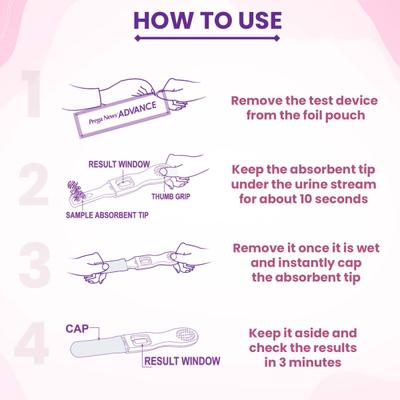 HOW TO USE

1

Prega News ADVANCE

Remove the test device from the foil pouch

2

RESULT WINDOW

THUMB GRIP

SAMPLE ABSORBENT TIP

Keep the absorbent tip under the urine stream for about 10 seconds

3

Remove it once it is wet and instantly cap the absorbent tip

4

CAP

RESULT WINDOW

Keep it aside and check the results in 3 minutes