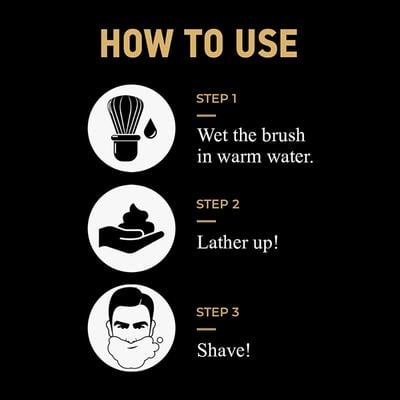 HOW TO USE

STEP 1

Wet the brush in warm water.

STEP 2

Lather up!

STEP 3

Shave!