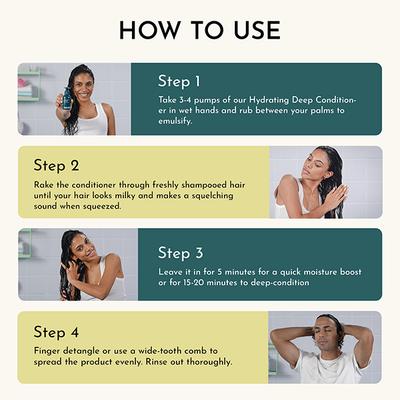 HOW TO USE

Step 1

Take 3-4 pumps of our Hydrating Deep Conditioner in wet hands and rub between your palms to emulsify.

Step 2

Rake the conditioner through freshly shampooed hair until your hair looks milky and makes a squelching sound when squeezed.

Step 3

Leave it in for 5 minutes for a quick moisture boost or for 15-20 minutes to deep-condition

Step 4

Finger detangle or use a wide-tooth comb to spread the product evenly. Rinse out thoroughly.