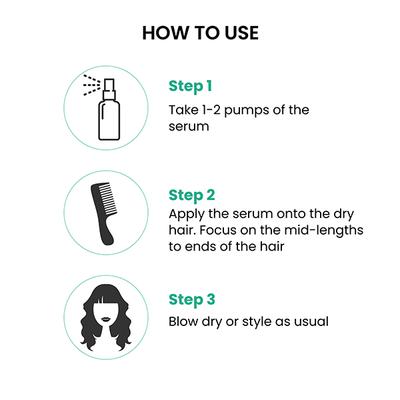 HOW TO USE

Step 1
Take 1-2 pumps of the serum

Step 2
Apply the serum onto the dry hair. Focus on the mid-lengths to ends of the hair

Step 3
Blow dry or style as usual