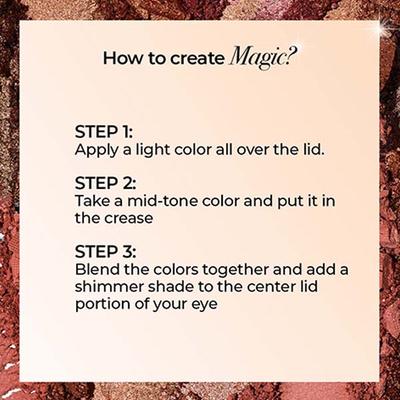 How to create Magic?

STEP 1:
Apply a light color all over the lid.

STEP 2:
Take a mid-tone color and put it in the crease

STEP 3:
Blend the colors together and add a shimmer shade to the center lid portion of your eye