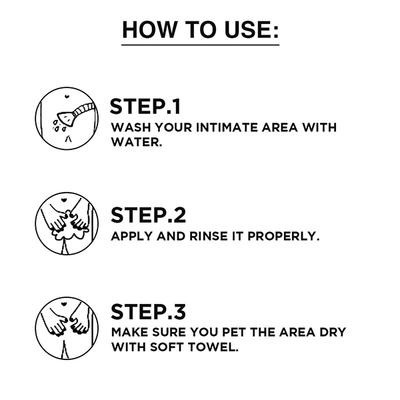 HOW TO USE:

STEP.1
WASH YOUR INTIMATE AREA WITH WATER.

STEP.2
APPLY AND RINSE IT PROPERLY.

STEP.3
MAKE SURE YOU PET THE AREA DRY WITH SOFT TOWEL.