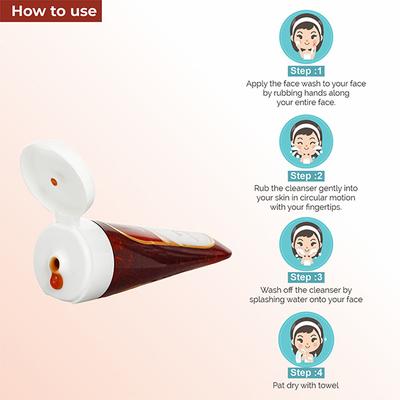 How to use

Step :1
Apply the face wash to your face by rubbing hands along your entire face.

Step :2
Rub the cleanser gently into your skin in circular motion with your fingertips.

Step :3
Wash off the cleanser by splashing water onto your face

Step :4
Pat dry with towel