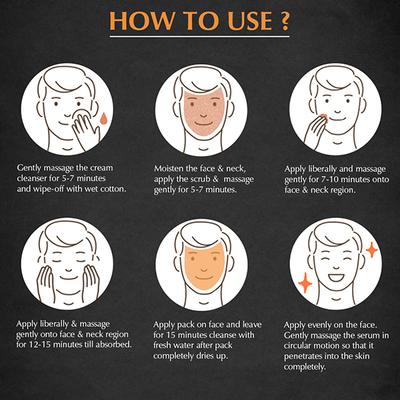 HOW TO USE ?

Gently massage the cream cleanser for 5-7 minutes and wipe-off with wet cotton.

Moisten the face & neck, apply the scrub & massage gently for 5-7 minutes.

Apply liberally and massage gently for 7-10 minutes onto face & neck region.

Apply liberally & massage gently onto face & neck region for 12-15 minutes till absorbed.

Apply pack on face and leave for 15 minutes cleanse with fresh water after pack completely dries up.

Apply evenly on the face. Gently massage the serum in circular motion so that it penetrates into the skin completely.