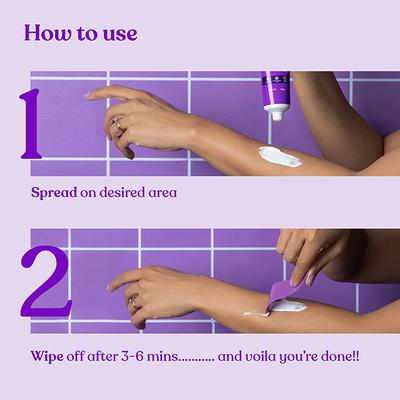 How to use

1

Spread on desired area

2

Wipe off after 3-6 mins........... and voila you're done!!