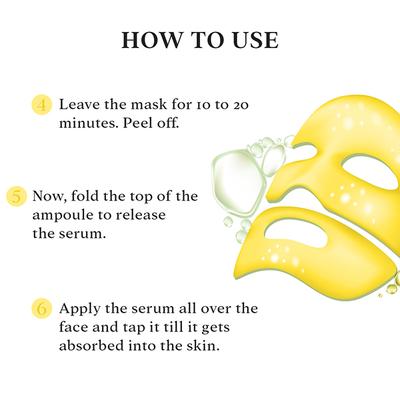 HOW TO USE

4 Leave the mask for 10 to 20 minutes. Peel off.

5 Now, fold the top of the ampoule to release the serum.

6 Apply the serum all over the face and tap it till it gets absorbed into the skin.