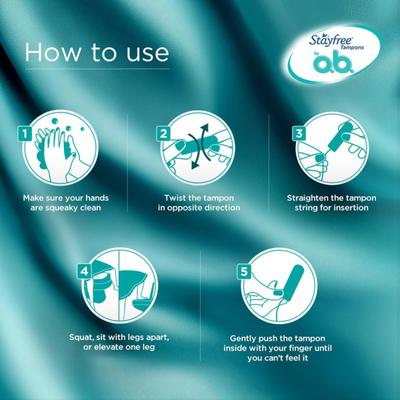 How to use

Stayfree® Tampons by o.b.

1
Make sure your hands are squeaky clean

2
Twist the tampon in opposite direction

3
Straighten the tampon string for insertion

4
Squat, sit with legs apart, or elevate one leg

5
Gently push the tampon inside with your finger until you can't feel it