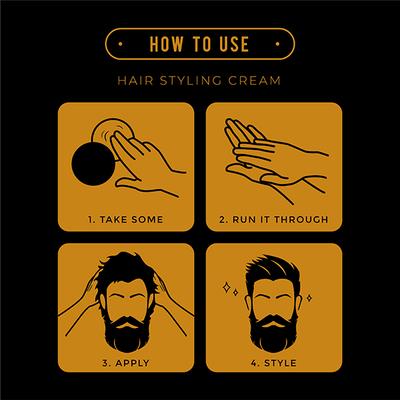 HOW TO USE

HAIR STYLING CREAM

1. TAKE SOME

2. RUN IT THROUGH

3. APPLY

4. STYLE