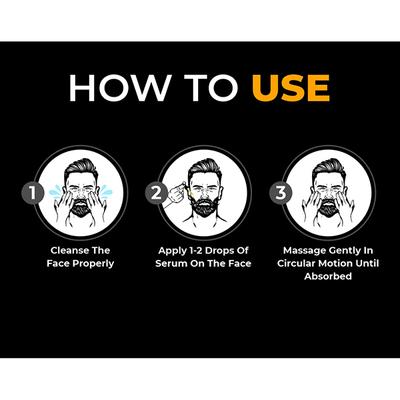 HOW TO USE

1

Cleanse The Face Properly

2

Apply 1-2 Drops Of Serum On The Face

3

Massage Gently In Circular Motion Until Absorbed