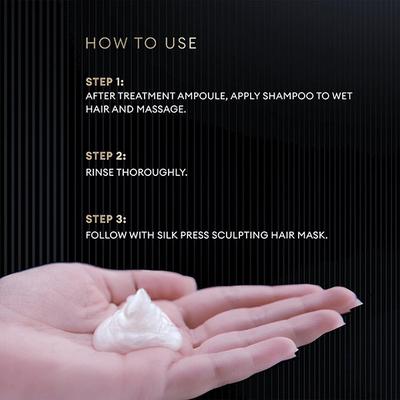 HOW TO USE

STEP 1:
AFTER TREATMENT AMPOULE, APPLY SHAMPOO TO WET HAIR AND MASSAGE.

STEP 2:
RINSE THOROUGHLY.

STEP 3:
FOLLOW WITH SILK PRESS SCULPTING HAIR MASK.