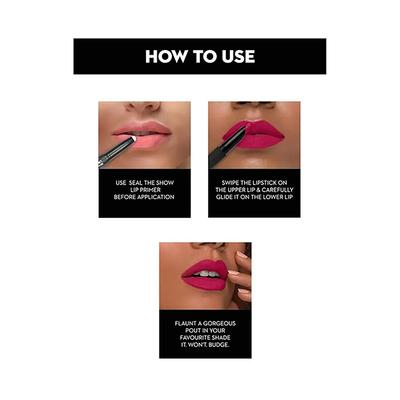 HOW TO USE

USE SEAL THE SHOW LIP PRIMER BEFORE APPLICATION

SWIPE THE LIPSTICK ON THE UPPER LIP & CAREFULLY GLIDE IT ON THE LOWER LIP

FLAUNT A GORGEOUS POUT IN YOUR FAVOURITE SHADE IT. WON'T. BUDGE.