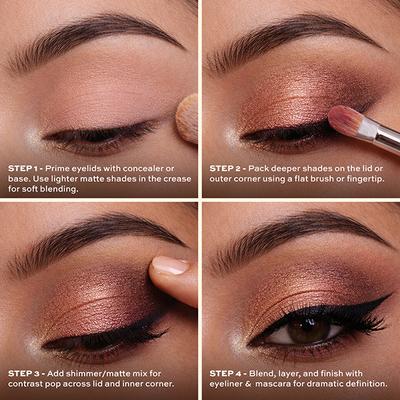 STEP 1 - Prime eyelids with concealer or base. Use lighter matte shades in the crease for soft blending.

STEP 2 - Pack deeper shades on the lid or outer corner using a flat brush or fingertip.

STEP 3 - Add shimmer/matte mix for contrast pop across lid and inner corner.

STEP 4 - Blend, layer, and finish with eyeliner & mascara for dramatic definition.