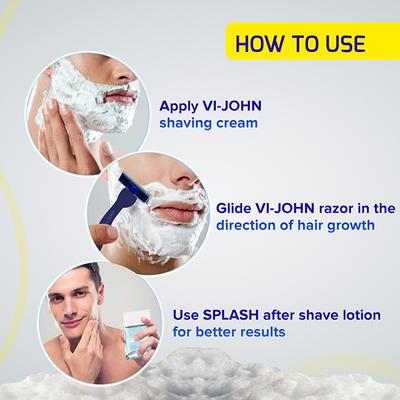 HOW TO USE

Apply VI-JOHN shaving cream

Glide VI-JOHN razor in the direction of hair growth

Use SPLASH after shave lotion for better results